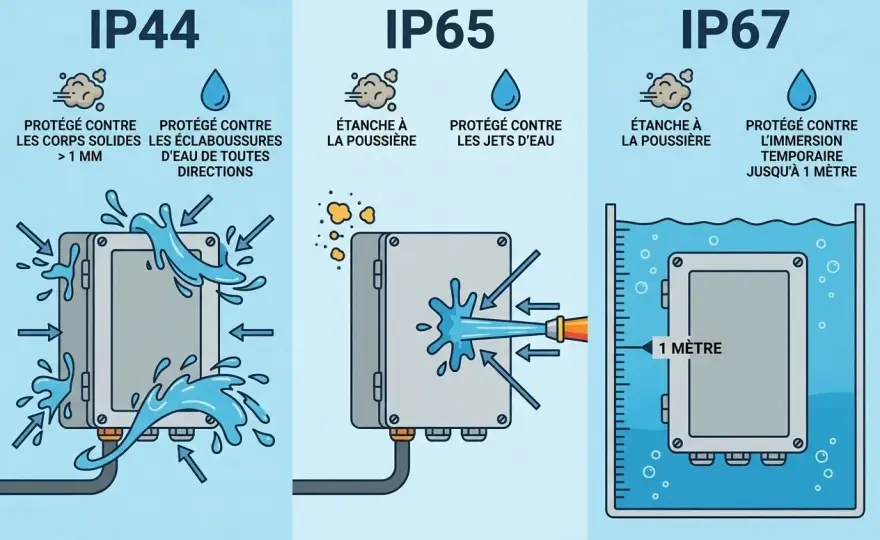 IP44

PROTÉGÉ CONTRE LES CORPS SOLIDES > 1 MM

PROTÉGÉ CONTRE LES ÉCLABOUSSURES D'EAU DE TOUTES DIRECTIONS

IP65

ÉTANCHE À LA POUSSIÈRE

PROTÉGÉ CONTRE LES JETS D'EAU

IP67

ÉTANCHE À LA POUSSIÈRE

PROTÉGÉ CONTRE L'IMMERSION TEMPORAIRE JUSQU'À 1 MÈTRE

1 MÈTRE